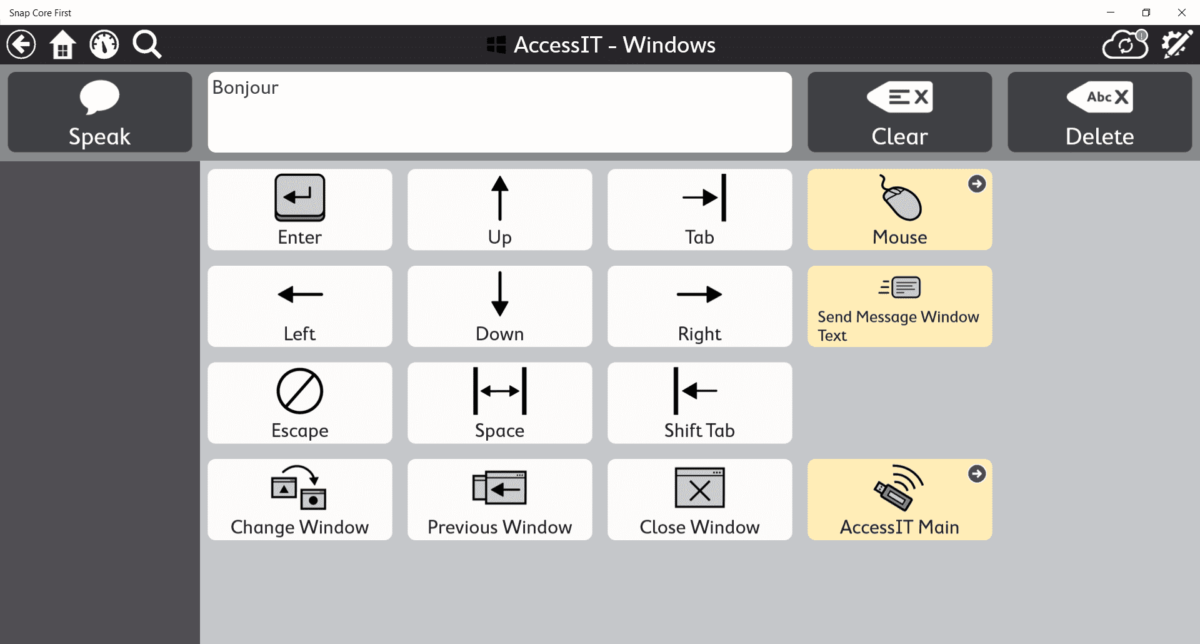 Snap Core First

AccessIT - Windows

Speak

Bonjour

Clear

Abc

Delete

Enter

Up

Tab

Mouse

Left

Down

Right

Send Message Window Text

Escape

Space

Shift Tab

Change Window

Previous Window

Close Window

AccessIT Main